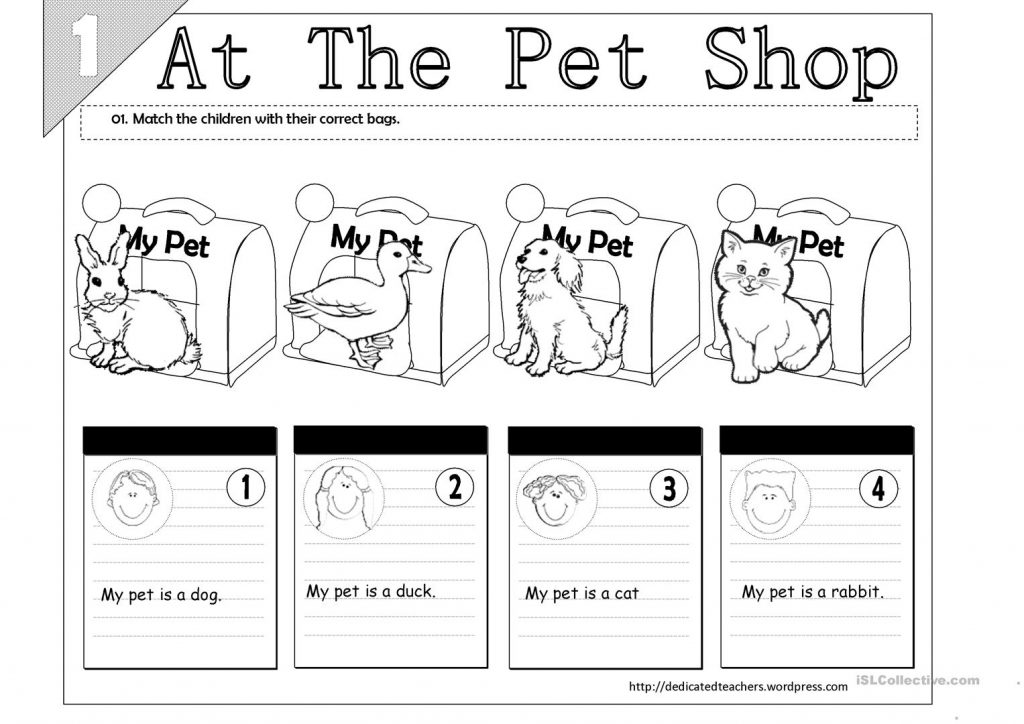 1

At The Pet Shop

01. Match the children with their correct bags.

My Pet

My Pet

My Pet

My Pet

1

My pet is a dog.

2

My pet is a duck.

3

My pet is a cat

4

My pet is a rabbit.

http://dedicatedteachers.wordpress.com

iSLCollective.com