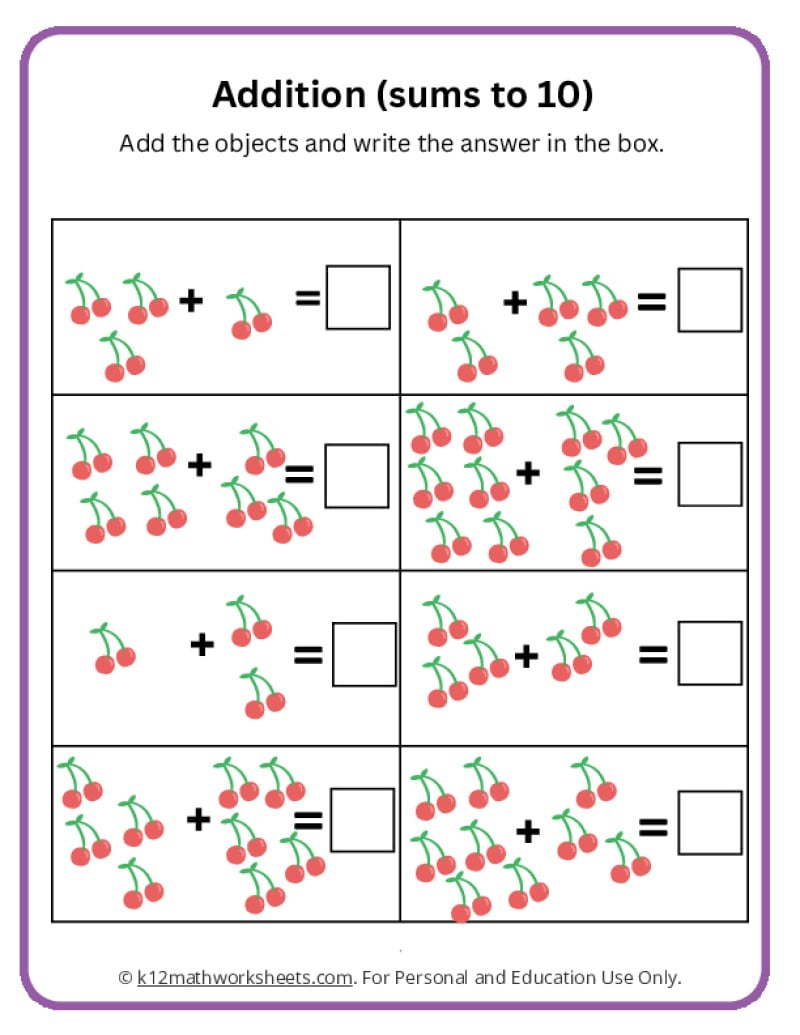 Addition (sums to 10)

Add the objects and write the answer in the box.

| + = | + = |
|---|---|
| + = | + = |
| + = | + = |
| + = | + = |

© k12mathworksheets.com. For Personal and Education Use Only.