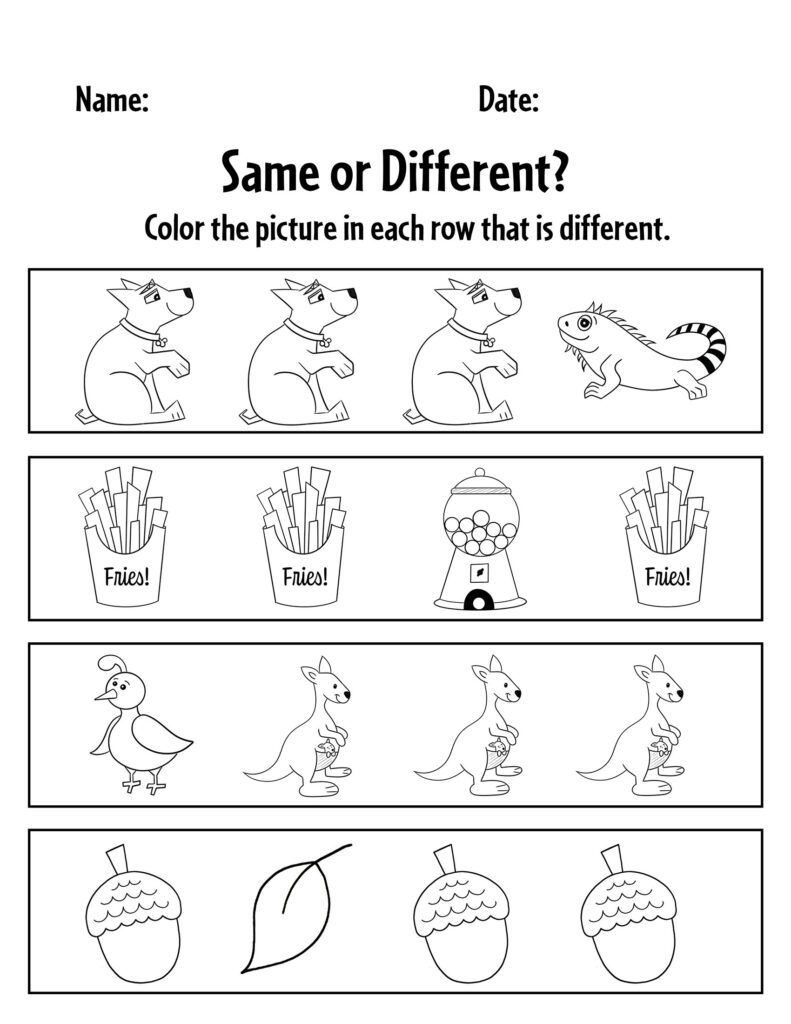 Name: Date:

Same or Different?

Color the picture in each row that is different.

Fries!

Fries!

Fries!