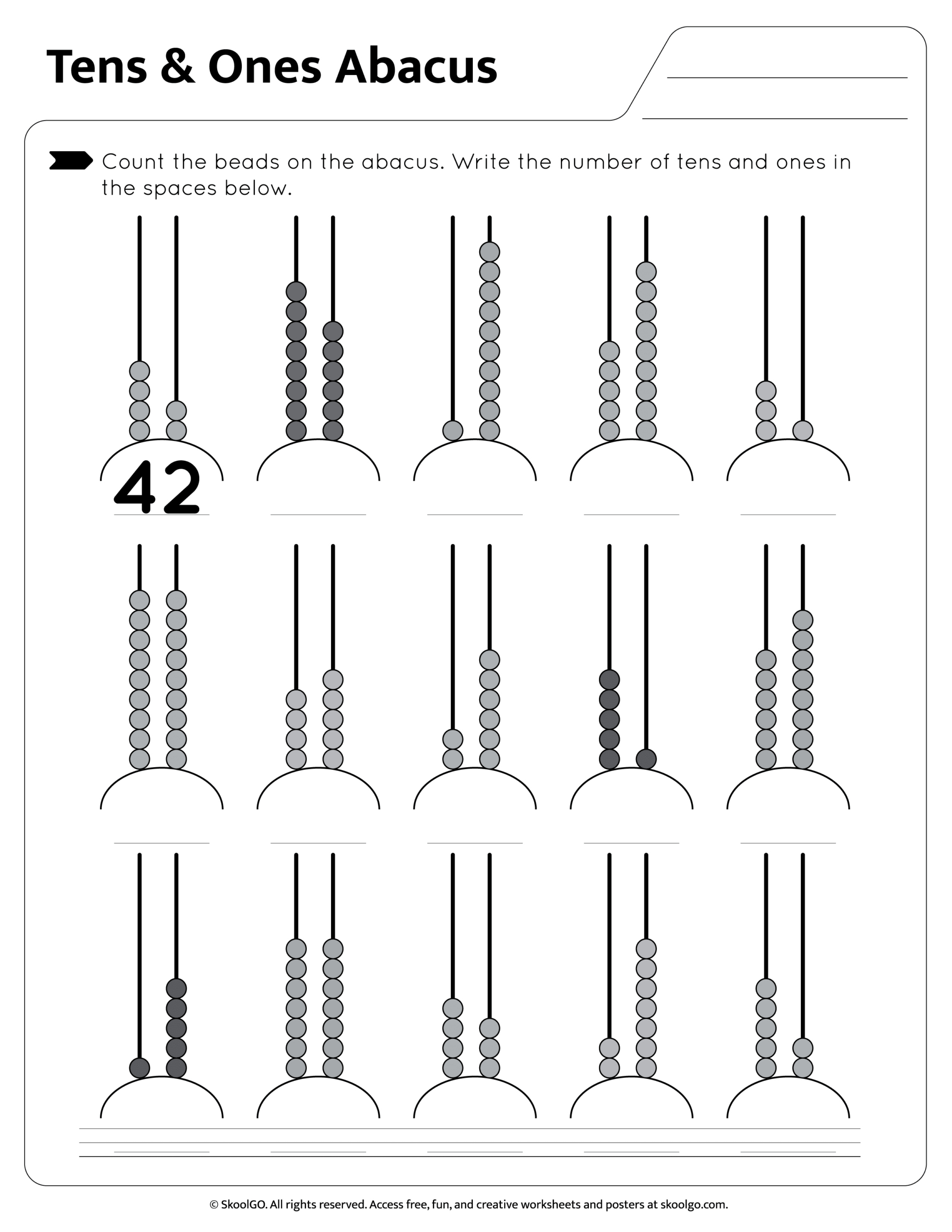 Tens & Ones Abacus

Count the beads on the abacus. Write the number of tens and ones in the spaces below.

42

© SkoolGO. All rights reserved. Access free, fun, and creative worksheets and posters at skoolgo.com.