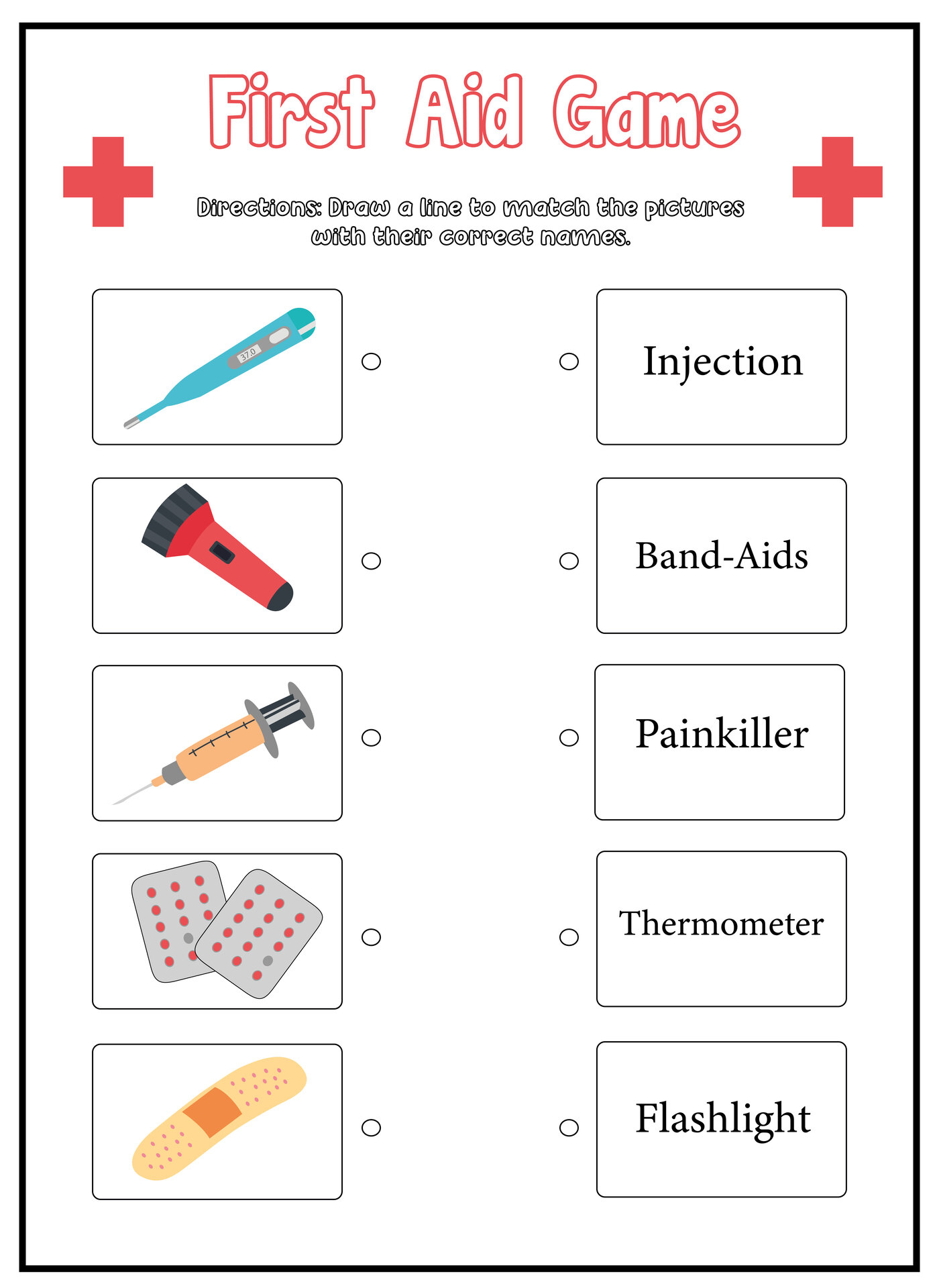 First Aid Game

Directions: Draw a line to match the pictures with their correct names.

37.0

Injection

Band-Aids

Painkiller

Thermometer

Flashlight