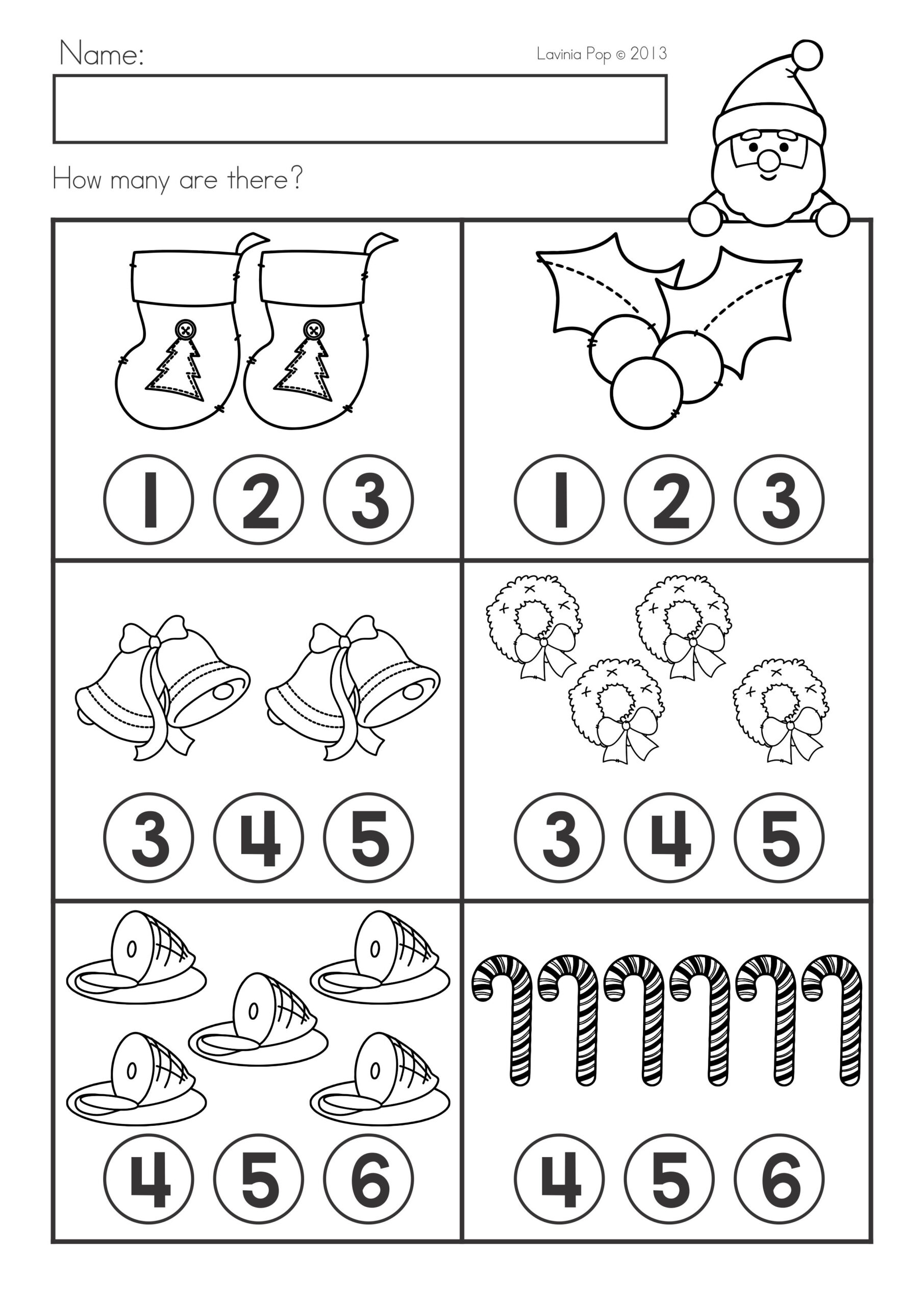 Name:

Lavinia Pop © 2013

How many are there?

1 2 3

1 2 3

3 4 5

3 4 5

4 5 6

4 5 6