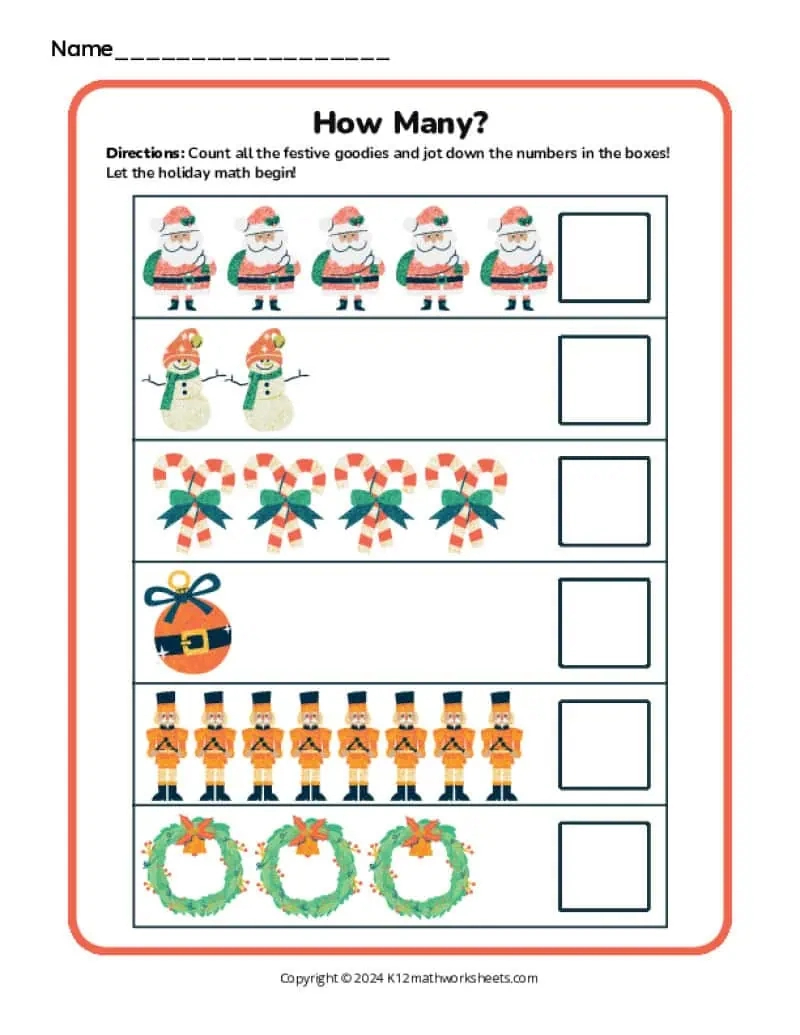 Name___________________

How Many?

Directions: Count all the festive goodies and jot down the numbers in the boxes! Let the holiday math begin!

Copyright © 2024 K12mathworksheets.com